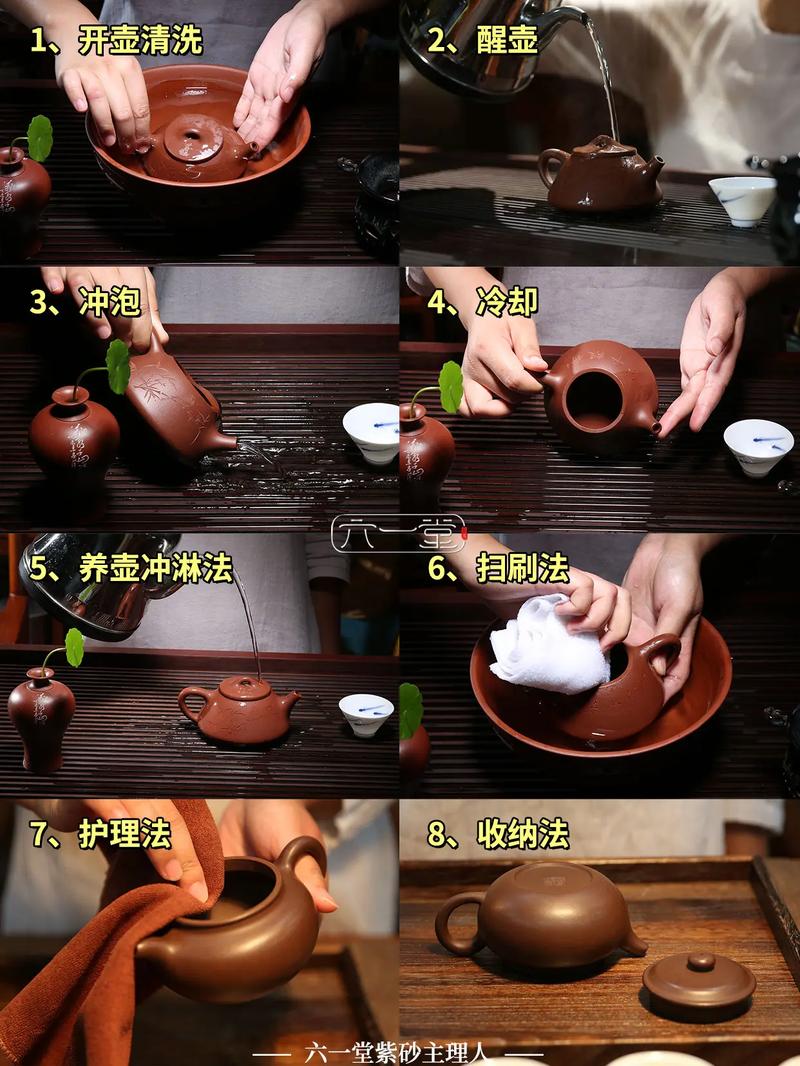 1、开壶清洗

2、醒壶

3、冲泡

4、冷却

六一堂

5、养壶冲淋法

6、扫刷法

7、护理法

8、收纳法

— 六一堂紫砂主理人 —