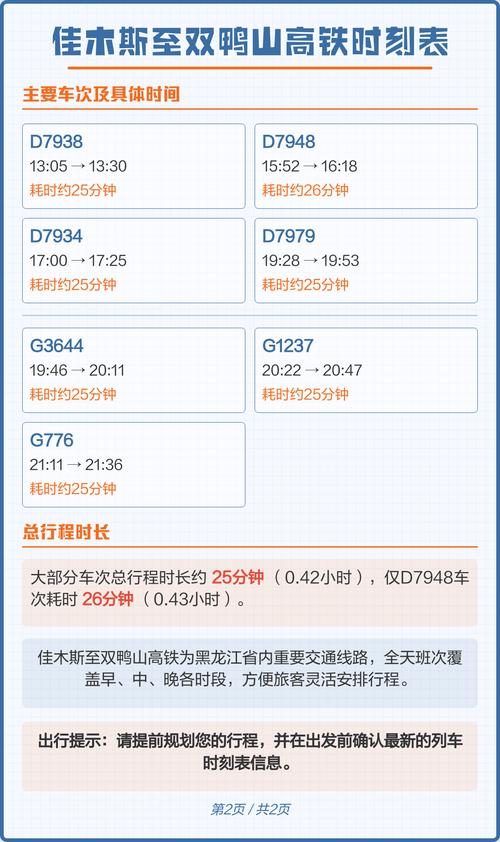 佳木斯至双鸭山高铁时刻表

主要车次及具体时间

D7938
13:05 → 13:30
耗时约25分钟

D7948
15:52 → 16:18
耗时约26分钟

D7934
17:00 → 17:25
耗时约25分钟

D7979
19:28 → 19:53
耗时约25分钟

G3644
19:46 → 20:11
耗时约25分钟

G1237
20:22 → 20:47
耗时约25分钟

G776
21:11 → 21:36
耗时约25分钟

总行程时长

大部分车次总行程时长约 25分钟（0.42小时），仅D7948车次耗时 26分钟（0.43小时）。

佳木斯至双鸭山高铁为黑龙江省内重要交通线路，全天班次覆盖早、中、晚各时段，方便旅客灵活安排行程。

出行提示：请提前规划您的行程，并在出发前确认最新的列车时刻表信息。

第2页 / 共2页