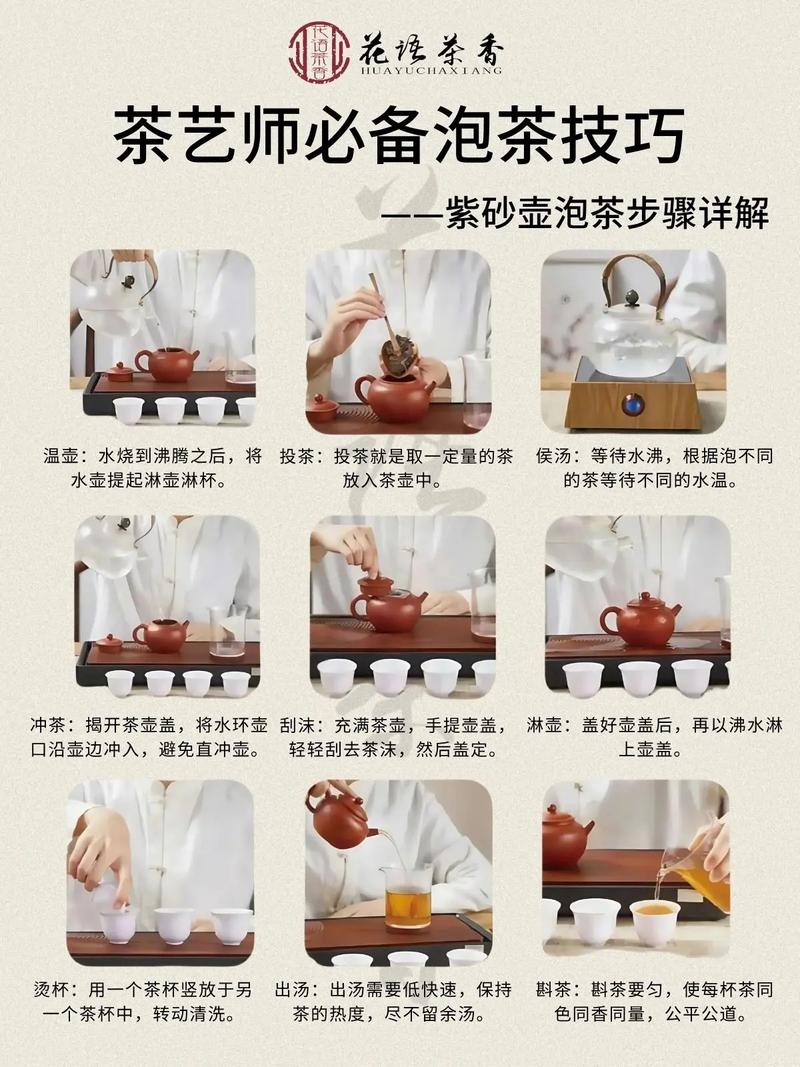 花语茶香
花语茶香
HUAYUCHAXIANG

茶艺师必备泡茶技巧

——紫砂壶泡茶步骤详解

温壶：水烧到沸腾之后，将水壶提起淋壶淋杯。

投茶：投茶就是取一定量的茶放入茶壶中。

侯汤：等待水沸，根据泡不同的茶等待不同的水温。

冲茶：揭开茶壶盖，将水环壶口沿壶边冲入，避免直冲壶。

刮沫：充满茶壶，手提壶盖，轻轻刮去茶沫，然后盖定。

淋壶：盖好壶盖后，再以沸水淋上壶盖。

烫杯：用一个茶杯竖放于另一个茶杯中，转动清洗。

出汤：出汤需要低快速，保持茶的热度，尽不留余汤。

斟茶：斟茶要匀，使每杯茶同色同香同量，公平公道。