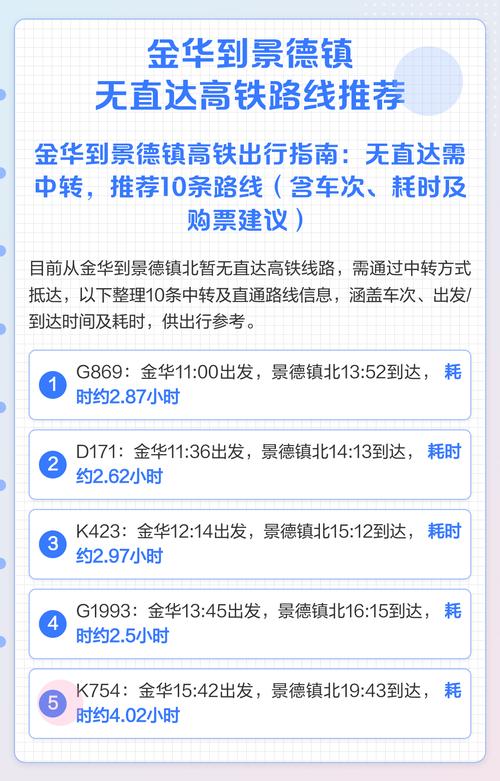 金华到景德镇
无直达高铁路线推荐

金华到景德镇高铁出行指南：无直达需中转，推荐10条路线（含车次、耗时及购票建议）

目前从金华到景德镇北暂无直达高铁线路，需通过中转方式抵达，以下整理10条中转及直通路线信息，涵盖车次、出发/到达时间及耗时，供出行参考。

1 G869：金华11:00出发，景德镇北13:52到达，耗时约2.87小时

2 D171：金华11:36出发，景德镇北14:13到达，耗时约2.62小时

3 K423：金华12:14出发，景德镇北15:12到达，耗时约2.97小时

4 G1993：金华13:45出发，景德镇北16:15到达，耗时约2.5小时

5 K754：金华15:42出发，景德镇北19:43到达，耗时约4.02小时