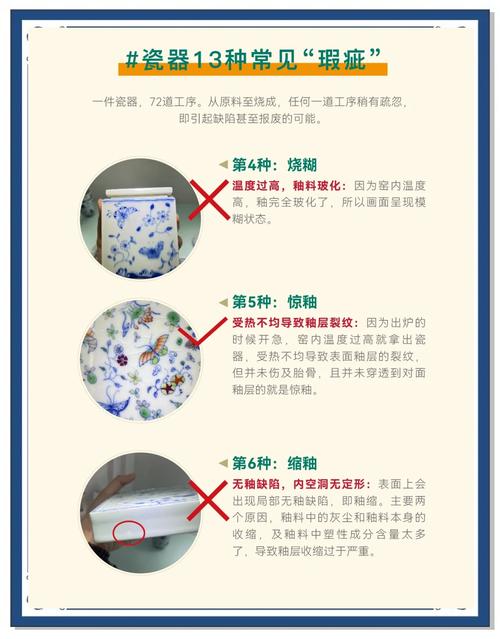 #瓷器13种常见“瑕疵”

一件瓷器，72道工序。从原料至烧成，任何一道工序稍有疏忽，即引起缺陷甚至报废的可能。

第4种：烧糊

温度过高，釉料玻化：因为窑内温度高，釉完全玻化了，所以画面呈现模糊状态。

第5种：惊釉

受热不均导致釉层裂纹：因为出炉的时候开急，窑内温度过高就拿出瓷器，受热不均导致表面釉层的裂纹，但并未伤及胎骨，且并未穿透到对面釉层的就是惊釉。

第6种：缩釉

无釉缺陷，内空洞无定形：表面上会出现局部无釉缺陷，即釉缩。主要两个原因，釉料中的灰尘和釉料本身的收缩，及釉料中塑性成分含量太多了，导致釉层收缩过于严重。